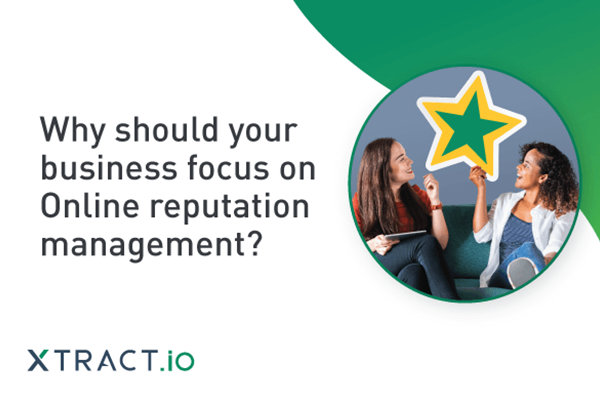 Why should your business focus on Online reputation management?

XTRACT.io